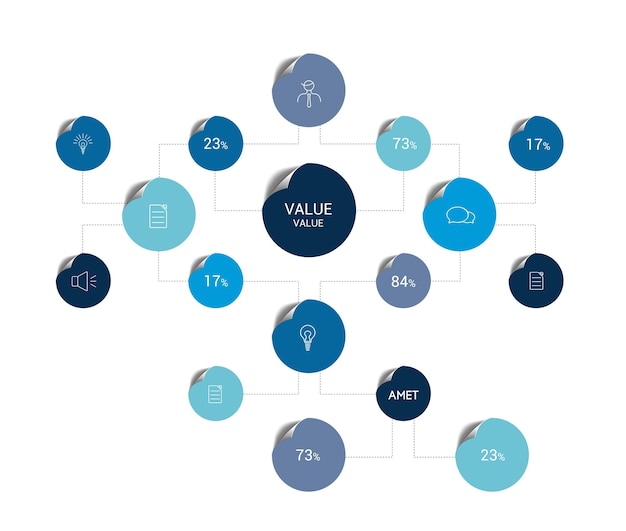 23%

73%

17%

VALUE
VALUE

17%

84%

AMET

73%

23%