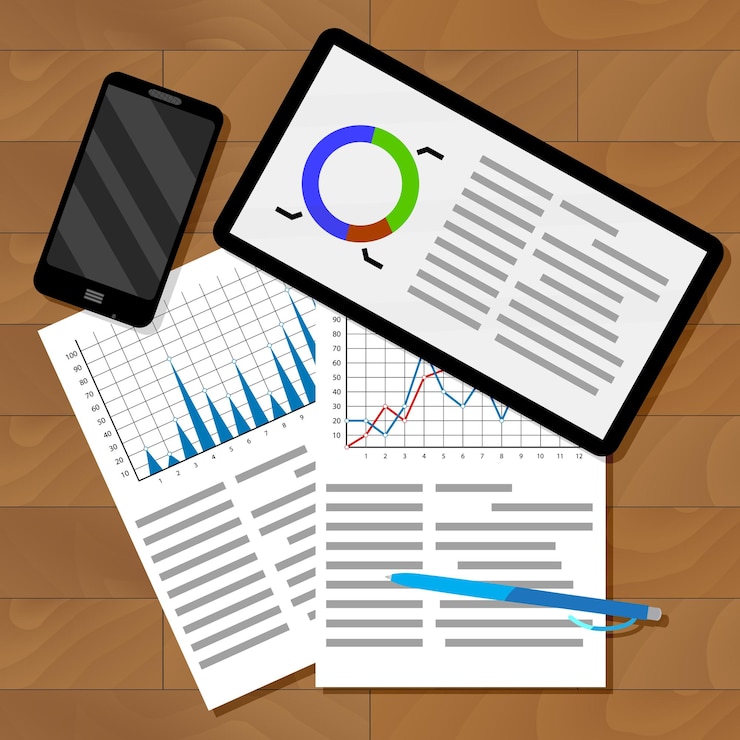 100
90
80
70
60
50
40
30
20
10
1 2 3 4 5 6 7 8 9

90
80
70
60
50
40
30
20
10
1 2 3 4 5 6 7 8 9 10 11 12