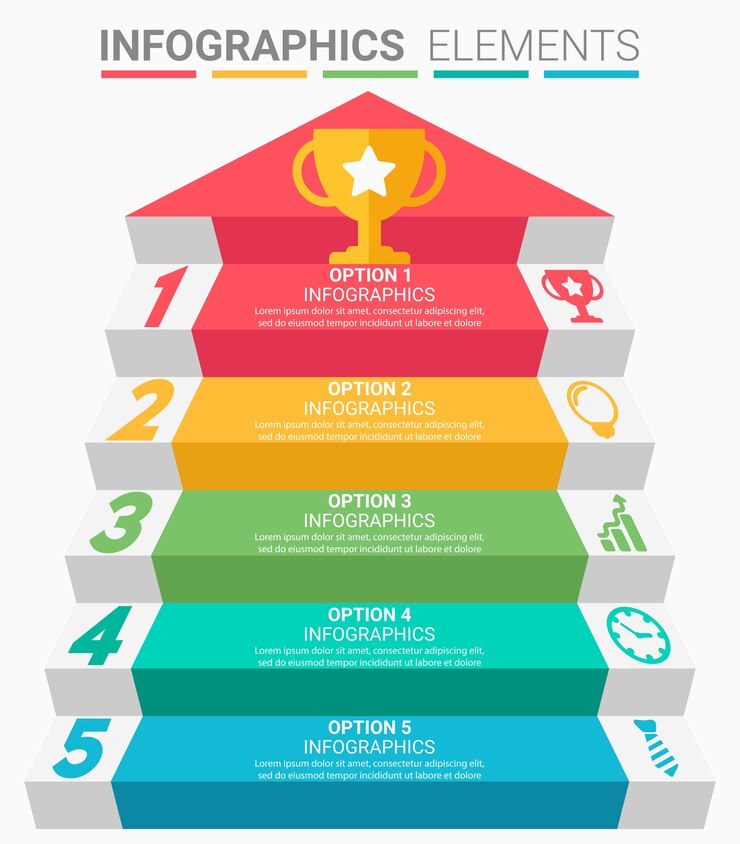 INFOGRAPHICS ELEMENTS

1
OPTION 1
INFOGRAPHICS
Lorem ipsum dolor sit amet, consectetur adipiscing elit, sed do eiusmod tempor incididunt ut labore et dolore

2
OPTION 2
INFOGRAPHICS
Lorem ipsum dolor sit amet, consectetur adipiscing elit, sed do eiusmod tempor incididunt ut labore et dolore

3
OPTION 3
INFOGRAPHICS
Lorem ipsum dolor sit amet, consectetur adipiscing elit, sed do eiusmod tempor incididunt ut labore et dolore

4
OPTION 4
INFOGRAPHICS
Lorem ipsum dolor sit amet, consectetur adipiscing elit, sed do eiusmod tempor incididunt ut labore et dolore

5
OPTION 5
INFOGRAPHICS
Lorem ipsum dolor sit amet, consectetur adipiscing elit, sed do eiusmod tempor incididunt ut labore et dolore