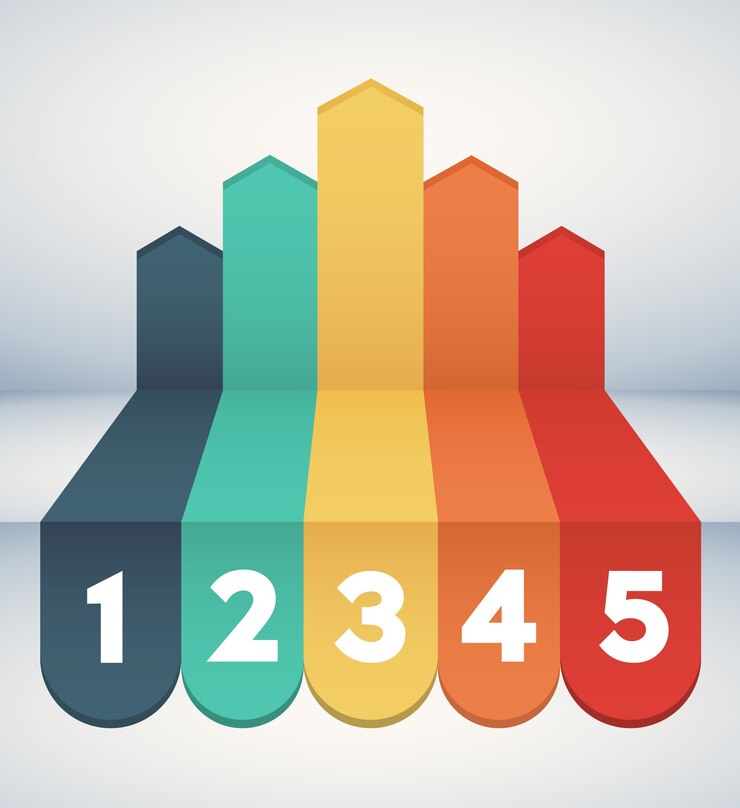 1 2 3 4 5