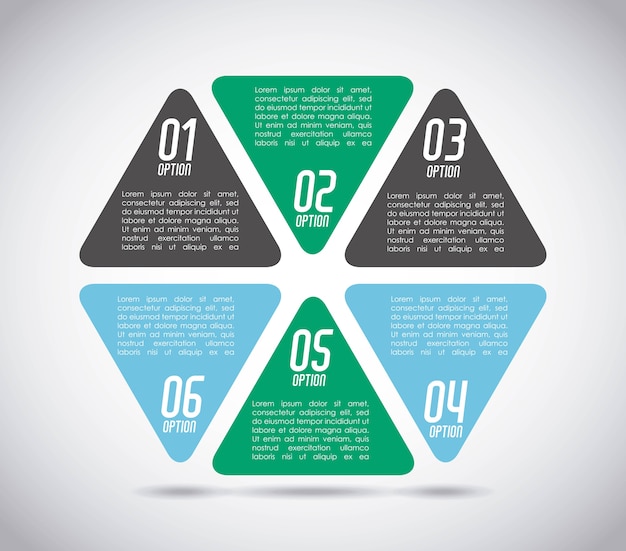 01
OPTION

Lorem ipsum dolor sit amet, consectetur adipiscing elit, sed do eiusmod tempor incididunt ut labore et dolore magna aliqua. Ut enim ad minim veniam, quis nostrud exercitation ullamco laboris nisi ut aliquip ex ea

Lorem ipsum dolor sit amet, consectetur adipiscing elit, sed do eiusmod tempor incididunt ut labore et dolore magna aliqua. Ut enim ad minim veniam, quis nostrud exercitation ullamco laboris nisi ut aliquip ex ea

02
OPTION

03
OPTION

Lorem ipsum dolor sit amet, consectetur adipiscing elit, sed do eiusmod tempor incididunt ut labore et dolore magna aliqua. Ut enim ad minim veniam, quis nostrud exercitation ullamco laboris nisi ut aliquip ex ea

Lorem ipsum dolor sit amet, consectetur adipiscing elit, sed do eiusmod tempor incididunt ut labore et dolore magna aliqua. Ut enim ad minim veniam, quis nostrud exercitation ullamco laboris nisi ut aliquip ex ea

06
OPTION

05
OPTION

Lorem ipsum dolor sit amet, consectetur adipiscing elit, sed do eiusmod tempor incididunt ut labore et dolore magna aliqua. Ut enim ad minim veniam, quis nostrud exercitation ullamco laboris nisi ut aliquip ex ea

Lorem ipsum dolor sit amet, consectetur adipiscing elit, sed do eiusmod tempor incididunt ut labore et dolore magna aliqua. Ut enim ad minim veniam, quis nostrud exercitation ullamco laboris nisi ut aliquip ex ea

04
OPTION