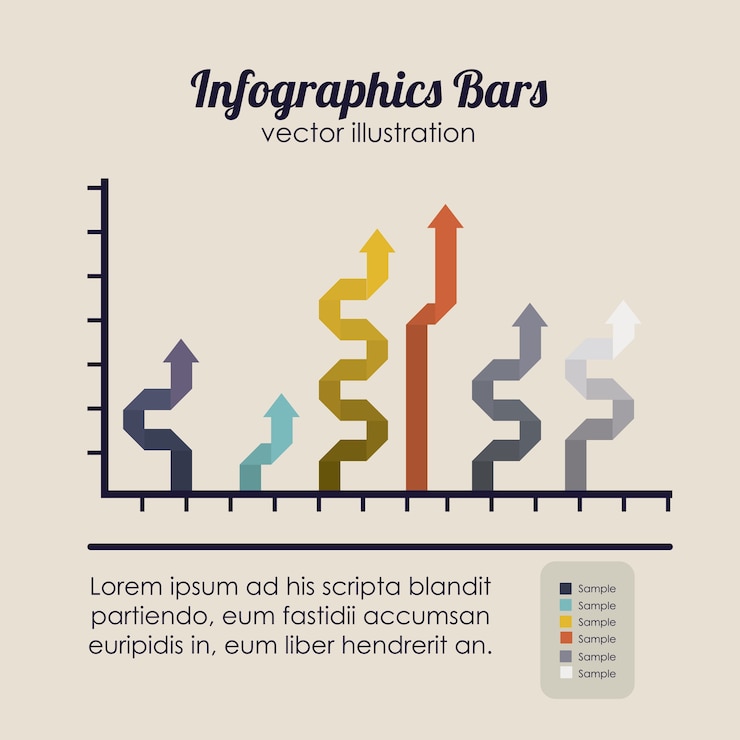 Infographics Bars
vector illustration

Lorem ipsum ad his scripta blandit partiendo, eum fastidii accumsan euripidis in, eum liber hendrerit an.

Sample
Sample
Sample
Sample
Sample
Sample