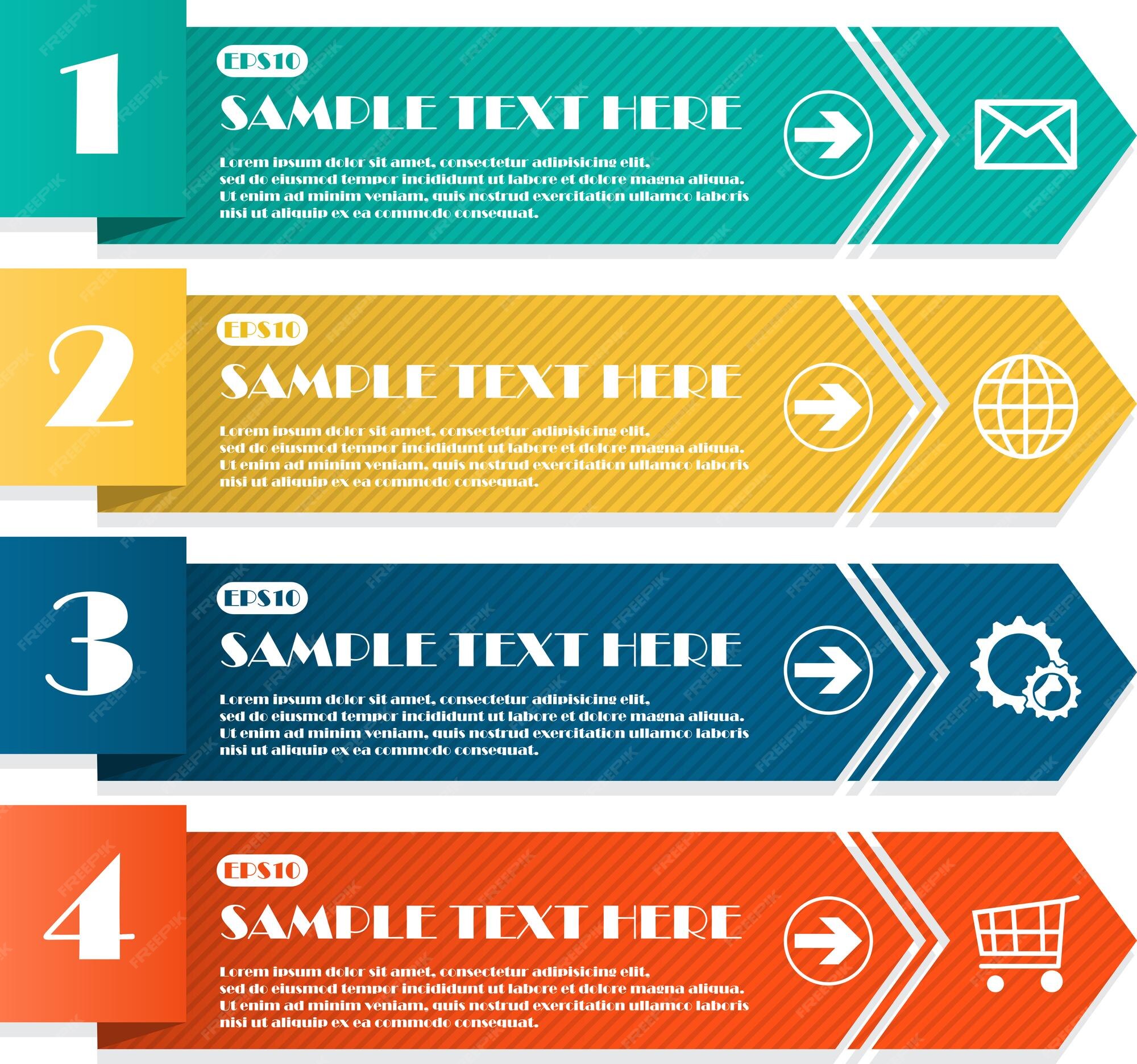 1

EPS10

SAMPLE TEXT HERE

Lorem ipsum dolor sit amet, consectetur adipisicing elit, sed do eiusmod tempor incididunt ut labore et dolore magna aliqua. Ut enim ad minim veniam, quis nostrud exercitation ullamco laboris nisi ut aliquip ex ea commodo consequat.

2

EPS10

SAMPLE TEXT HERE

Lorem ipsum dolor sit amet, consectetur adipisicing elit, sed do eiusmod tempor incididunt ut labore et dolore magna aliqua. Ut enim ad minim veniam, quis nostrud exercitation ullamco laboris nisi ut aliquip ex ea commodo consequat.

3

EPS10

SAMPLE TEXT HERE

Lorem ipsum dolor sit amet, consectetur adipisicing elit, sed do eiusmod tempor incididunt ut labore et dolore magna aliqua. Ut enim ad minim veniam, quis nostrud exercitation ullamco laboris nisi ut aliquip ex ea commodo consequat.

4

EPS10

SAMPLE TEXT HERE

Lorem ipsum dolor sit amet, consectetur adipisicing elit, sed do eiusmod tempor incididunt ut labore et dolore magna aliqua. Ut enim ad minim veniam, quis nostrud exercitation ullamco laboris nisi ut aliquip ex ea commodo consequat.

FREEPIK