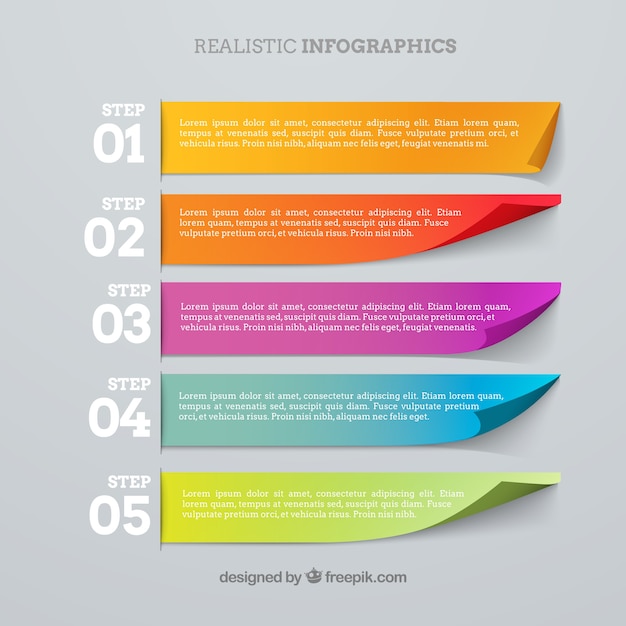 REALISTIC INFOGRAPHICS

STEP
01

Lorem ipsum dolor sit amet, consectetur adipiscing elit. Etiam lorem quam, tempus at venenatis sed, suscipit quis diam. Fusce vulputate pretium orci, et vehicula risus. Proin nisi nibh, aliquam nec felis eget, feugiat venenatis mi.

STEP
02

Lorem ipsum dolor sit amet, consectetur adipiscing elit. Etiam lorem quam, tempus at venenatis sed, suscipit quis diam. Fusce vulputate pretium orci, et vehicula risus. Proin nisi nibh.

STEP
03

Lorem ipsum dolor sit amet, consectetur adipiscing elit. Etiam lorem quam, tempus at venenatis sed, suscipit quis diam. Fusce vulputate pretium orci, et vehicula risus. Proin nisi nibh, aliquam nec felis eget, feugiat venenatis.

STEP
04

Lorem ipsum dolor sit amet, consectetur adipiscing elit. Etiam lorem quam, tempus at venenatis sed, suscipit quis diam. Fusce vulputate pretium orci, et vehicula risus. Proin nisi nibh, aliquam nec felis eget.

STEP
05

Lorem ipsum dolor sit amet, consectetur adipiscing elit. Etiam lorem quam, tempus at venenatis sed, suscipit quis diam. Fusce vulputate pretium orci, et vehicula risus. Proin nisi nibh.

designed by freepik.com