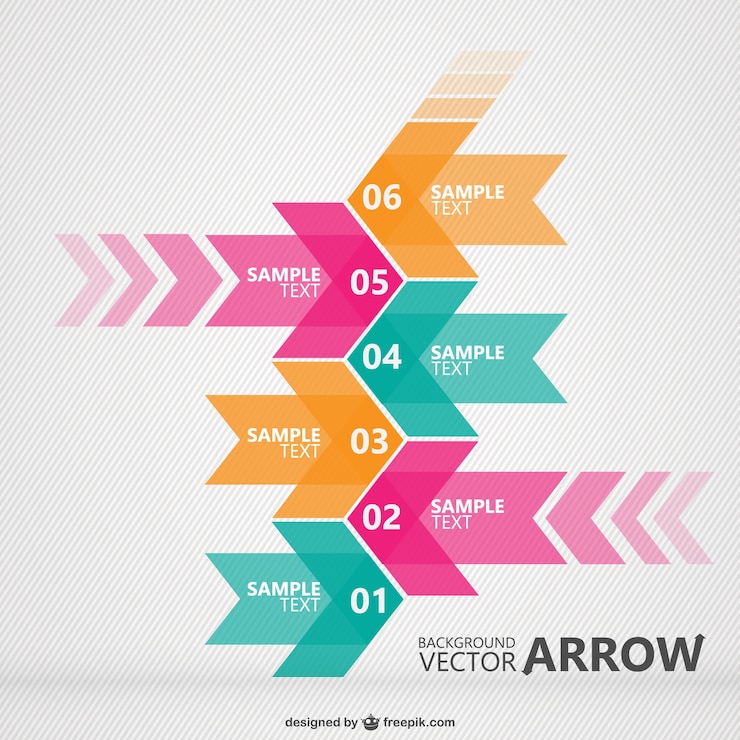 06
SAMPLE TEXT

SAMPLE TEXT
05

04
SAMPLE TEXT

SAMPLE TEXT
03

02
SAMPLE TEXT

SAMPLE TEXT
01

BACKGROUND
VECTOR ARROW

designed by freepik.com