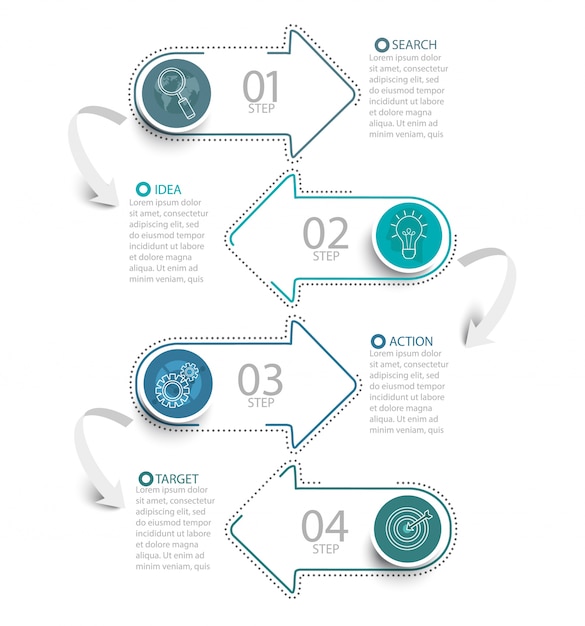 01
STEP

SEARCH
Lorem ipsum dolor sit amet, consectetur adipiscing elit, sed do eiusmod tempor incididunt ut labore et dolore magna aliqua. Ut enim ad minim veniam, quis

IDEA
Lorem ipsum dolor sit amet, consectetur adipiscing elit, sed do eiusmod tempor incididunt ut labore et dolore magna aliqua. Ut enim ad minim veniam, quis

02
STEP

03
STEP

ACTION
Lorem ipsum dolor sit amet, consectetur adipiscing elit, sed do eiusmod tempor incididunt ut labore et dolore magna aliqua. Ut enim ad minim veniam, quis

TARGET
Lorem ipsum dolor sit amet, consectetur adipiscing elit, sed do eiusmod tempor incididunt ut labore et dolore magna aliqua. Ut enim ad minim veniam, quis

04
STEP