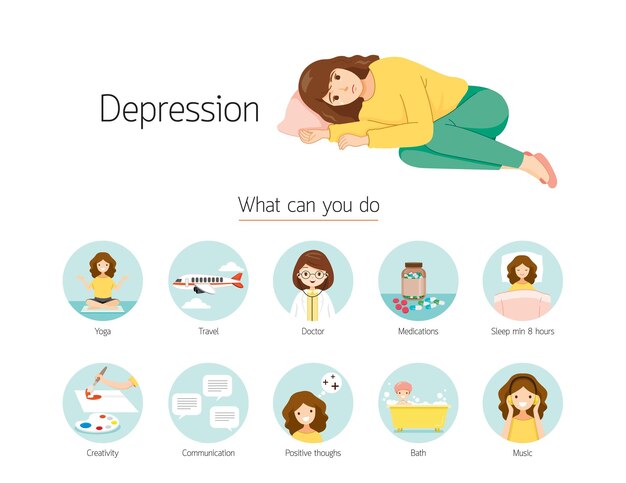 Depression

What can you do

Yoga

Travel

Doctor

Medications

Sleep min 8 hours

Creativity

Communication

Positive thoughs

Bath

Music