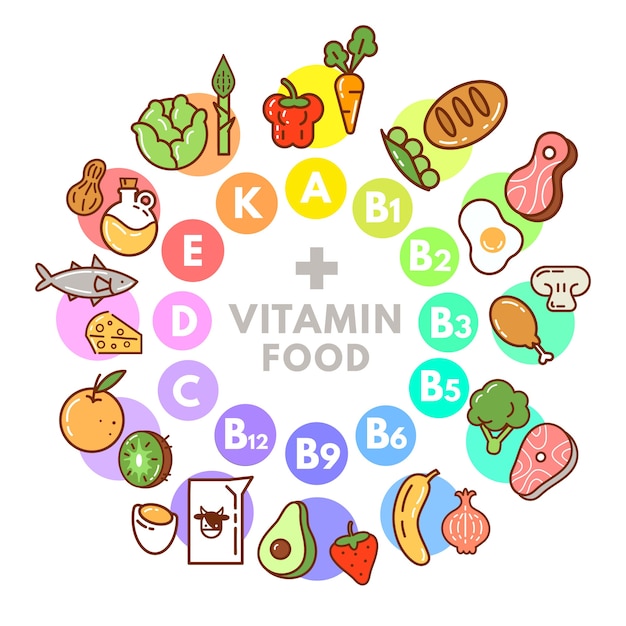 A

B1

B2

B3

B5

B6

B9

B12

C

D

E

K

+
VITAMIN
FOOD