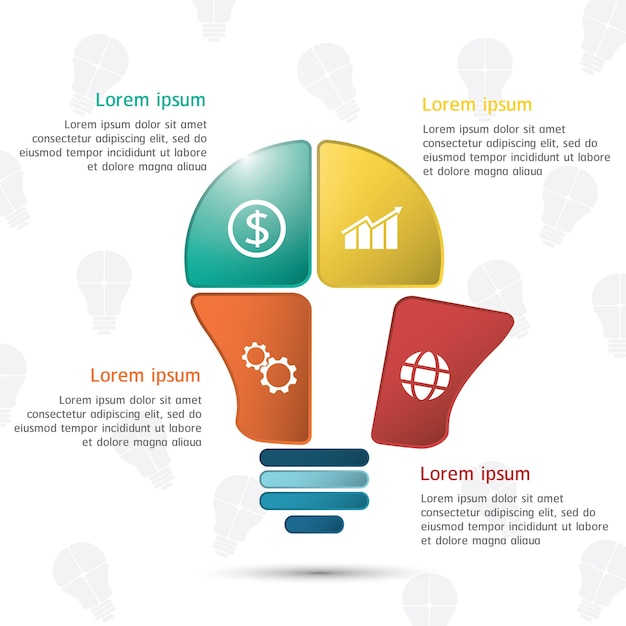 Lorem ipsum

Lorem ipsum dolor sit amet consectetur adipiscing elit, sed do eiusmod tempor incididunt ut labore et dolore magna aliaua

Lorem ipsum

Lorem ipsum dolor sit amet consectetur adipiscing elit, sed do eiusmod tempor incididunt ut labore et dolore magna aliaua

$

Lorem ipsum

Lorem ipsum dolor sit amet consectetur adipiscing elit, sed do eiusmod tempor incididunt ut labore et dolore magna aliaua

Lorem ipsum

Lorem ipsum dolor sit amet consectetur adipiscing elit, sed do eiusmod tempor incididunt ut labore et dolore magna aliaua