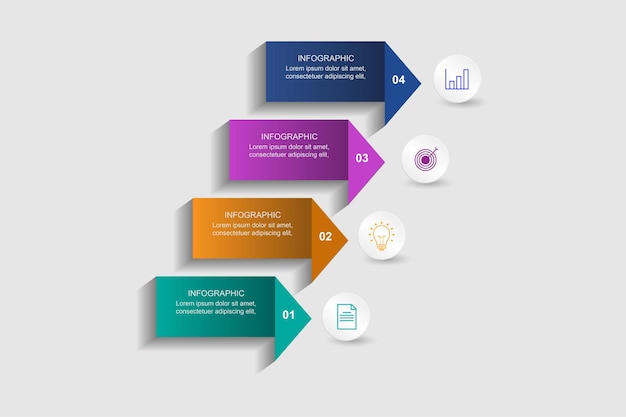 INFOGRAPHIC
Lorem ipsum dolor sit amet, consectetuer adipiscing elit,
04

INFOGRAPHIC
Lorem ipsum dolor sit amet, consectetuer adipiscing elit,
03

INFOGRAPHIC
Lorem ipsum dolor sit amet, consectetuer adipiscing elit,
02

INFOGRAPHIC
Lorem ipsum dolor sit amet, consectetuer adipiscing elit,
01