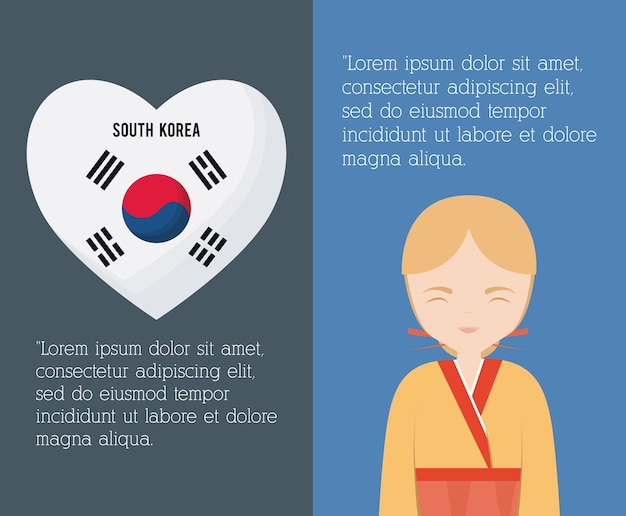 SOUTH KOREA

"Lorem ipsum dolor sit amet, consectetur adipiscing elit, sed do eiusmod tempor incididunt ut labore et dolore magna aliqua.

"Lorem ipsum dolor sit amet, consectetur adipiscing elit, sed do eiusmod tempor incididunt ut labore et dolore magna aliqua.