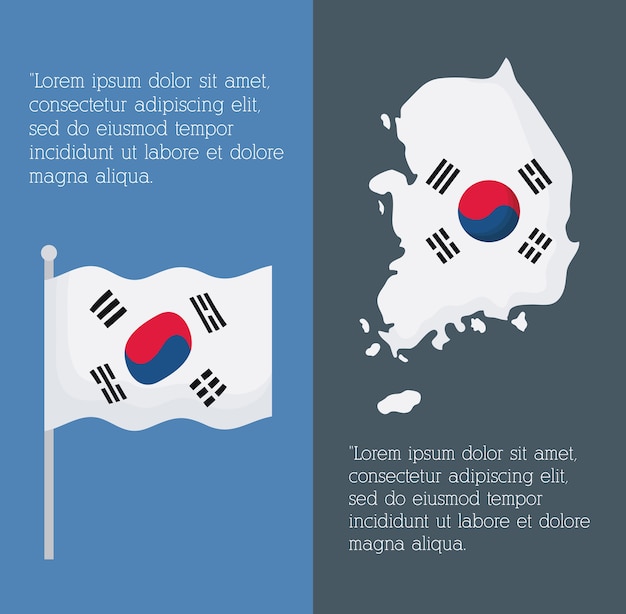 "Lorem ipsum dolor sit amet, consectetur adipiscing elit, sed do eiusmod tempor incididunt ut labore et dolore magna aliqua.

"Lorem ipsum dolor sit amet, consectetur adipiscing elit, sed do eiusmod tempor incididunt ut labore et dolore magna aliqua.