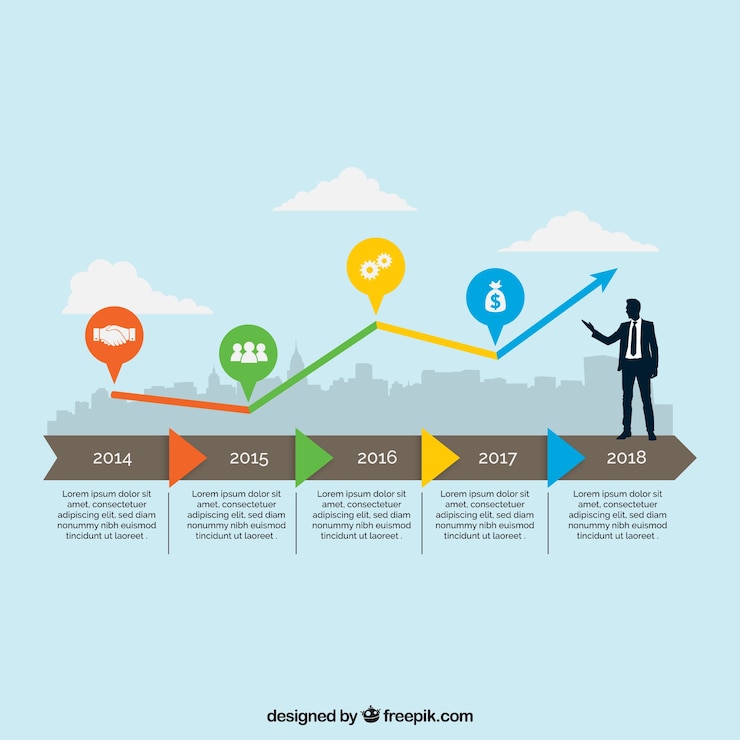 $

2014

Lorem ipsum dolor sit amet, consectetuer adipiscing elit, sed diam nonummy nibh euismod tincidunt ut laoreet .

2015

Lorem ipsum dolor sit amet, consectetuer adipiscing elit, sed diam nonummy nibh euismod tincidunt ut laoreet .

2016

Lorem ipsum dolor sit amet, consectetuer adipiscing elit, sed diam nonummy nibh euismod tincidunt ut laoreet .

2017

Lorem ipsum dolor sit amet, consectetuer adipiscing elit, sed diam nonummy nibh euismod tincidunt ut laoreet .

2018

Lorem ipsum dolor sit amet, consectetuer adipiscing elit, sed diam nonummy nibh euismod tincidunt ut laoreet .

designed by freepik.com