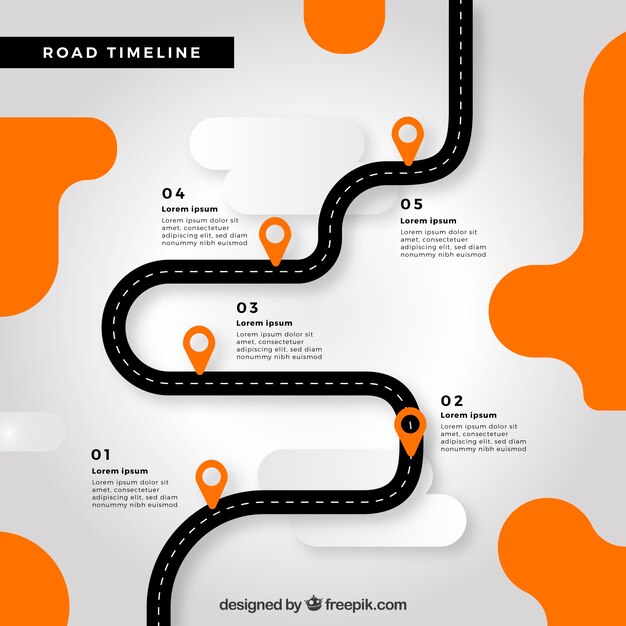 ROAD TIMELINE

04
Lorem ipsum
Lorem ipsum dolor sit amet, consectetuer adipiscing elit, sed diam nonummy nibh euismod

05
Lorem ipsum
Lorem ipsum dolor sit amet, consectetuer adipiscing elit, sed diam nonummy nibh euismod

03
Lorem ipsum
Lorem ipsum dolor sit amet, consectetuer adipiscing elit, sed diam nonummy nibh euismod

02
Lorem ipsum
Lorem ipsum dolor sit amet, consectetuer adipiscing elit, sed diam nonummy nibh euismod

01
Lorem ipsum
Lorem ipsum dolor sit amet, consectetuer adipiscing elit, sed diam nonummy nibh euismod

designed by freepik.com