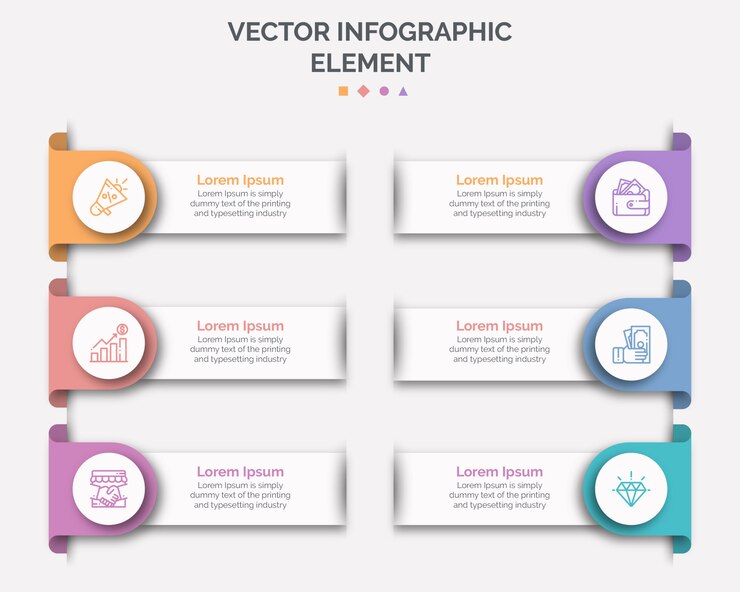 VECTOR INFOGRAPHIC ELEMENT

Lorem Ipsum
Lorem Ipsum is simply dummy text of the printing and typesetting industry

Lorem Ipsum
Lorem Ipsum is simply dummy text of the printing and typesetting industry

Lorem Ipsum
Lorem Ipsum is simply dummy text of the printing and typesetting industry

Lorem Ipsum
Lorem Ipsum is simply dummy text of the printing and typesetting industry

Lorem Ipsum
Lorem Ipsum is simply dummy text of the printing and typesetting industry

Lorem Ipsum
Lorem Ipsum is simply dummy text of the printing and typesetting industry