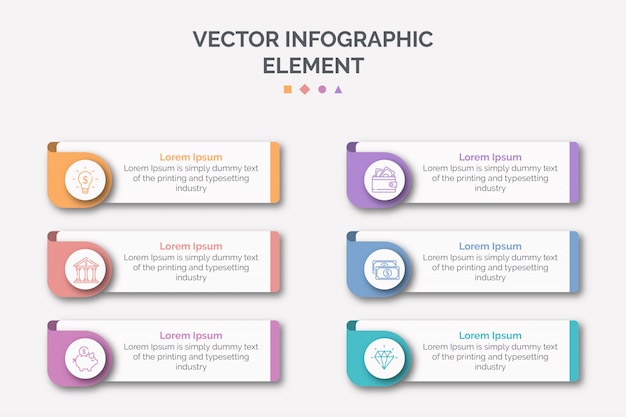 VECTOR INFOGRAPHIC ELEMENT

Lorem Ipsum
Lorem Ipsum is simply dummy text of the printing and typesetting industry

Lorem Ipsum
Lorem Ipsum is simply dummy text of the printing and typesetting industry

Lorem Ipsum
Lorem Ipsum is simply dummy text of the printing and typesetting industry

Lorem Ipsum
Lorem Ipsum is simply dummy text of the printing and typesetting industry

Lorem Ipsum
Lorem Ipsum is simply dummy text of the printing and typesetting industry

Lorem Ipsum
Lorem Ipsum is simply dummy text of the printing and typesetting industry