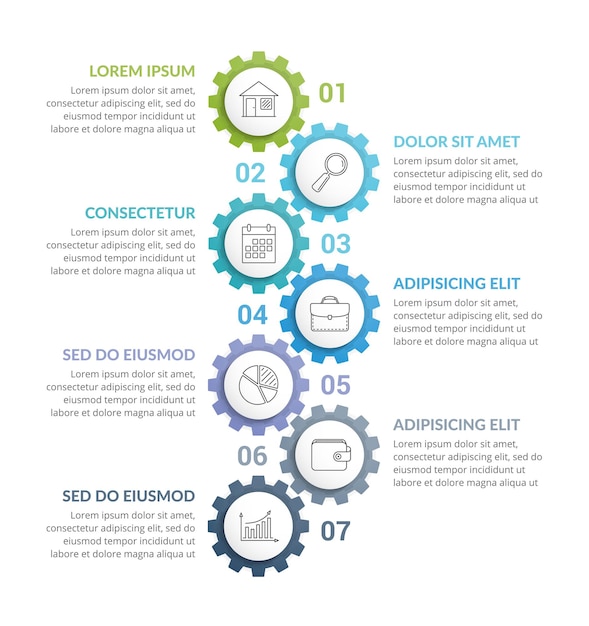 LOREM IPSUM
Lorem ipsum dolor sit amet, consectetur adipiscing elit, sed do eiusmod tempor incididunt ut labore et dolore magna aliqua ut

01

02

DOLOR SIT AMET
Lorem ipsum dolor sit amet, consectetur adipiscing elit, sed do eiusmod tempor incididunt ut labore et dolore magna aliqua ut

CONSECTETUR
Lorem ipsum dolor sit amet, consectetur adipiscing elit, sed do eiusmod tempor incididunt ut labore et dolore magna aliqua ut

03

04

ADIPISICING ELIT
Lorem ipsum dolor sit amet, consectetur adipiscing elit, sed do eiusmod tempor incididunt ut labore et dolore magna aliqua ut

SED DO EIUSMOD
Lorem ipsum dolor sit amet, consectetur adipiscing elit, sed do eiusmod tempor incididunt ut labore et dolore magna aliqua ut

05

06

ADIPISICING ELIT
Lorem ipsum dolor sit amet, consectetur adipiscing elit, sed do eiusmod tempor incididunt ut labore et dolore magna aliqua ut

SED DO EIUSMOD
Lorem ipsum dolor sit amet, consectetur adipiscing elit, sed do eiusmod tempor incididunt ut labore et dolore magna aliqua ut

07