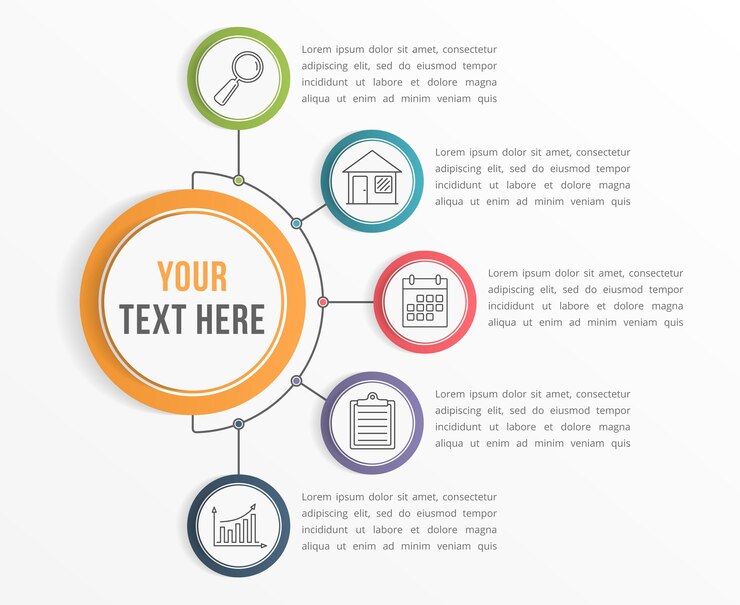 YOUR
TEXT HERE

Lorem ipsum dolor sit amet, consectetur adipiscing elit, sed do eiusmod tempor incididunt ut labore et dolore magna aliqua ut enim ad minim veniam quis

Lorem ipsum dolor sit amet, consectetur adipiscing elit, sed do eiusmod tempor incididunt ut labore et dolore magna aliqua ut enim ad minim veniam quis

Lorem ipsum dolor sit amet, consectetur adipiscing elit, sed do eiusmod tempor incididunt ut labore et dolore magna aliqua ut enim ad minim veniam quis

Lorem ipsum dolor sit amet, consectetur adipiscing elit, sed do eiusmod tempor incididunt ut labore et dolore magna aliqua ut enim ad minim veniam quis

Lorem ipsum dolor sit amet, consectetur adipiscing elit, sed do eiusmod tempor incididunt ut labore et dolore magna aliqua ut enim ad minim veniam quis