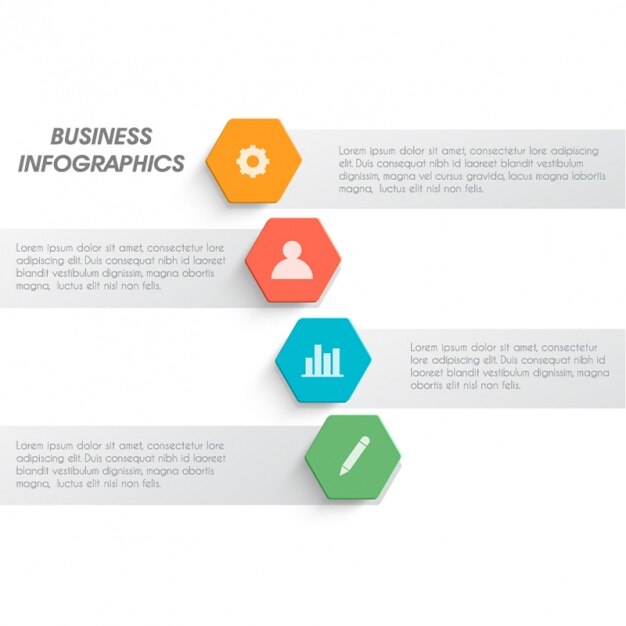 BUSINESS INFOGRAPHICS

Lorem ipsum dolor sit amet, consectetur lore adipiscing elit. Duis consequat nibh id laoreet blandit vestibulum dignissim, magna vel cursus gravida, lacus magna lobortis magna, luctus elit nisl non felis.

Lorem ipsum dolor sit amet, consectetur lore adipiscing elit. Duis consequat nibh id laoreet blandit vestibulum dignissim, magna obortis magna, luctus elit nisl non felis.

Lorem ipsum dolor sit amet, consectetur lore adipiscing elit. Duis consequat nibh id laoreet blandit vestibulum dignissim, magna obortis elit nisl non felis.

Lorem ipsum dolor sit amet, consectetur lore adipiscing elit. Duis consequat nibh id laoreet blandit vestibulum dignissim, magna obortis magna, luctus elit nisl non felis.