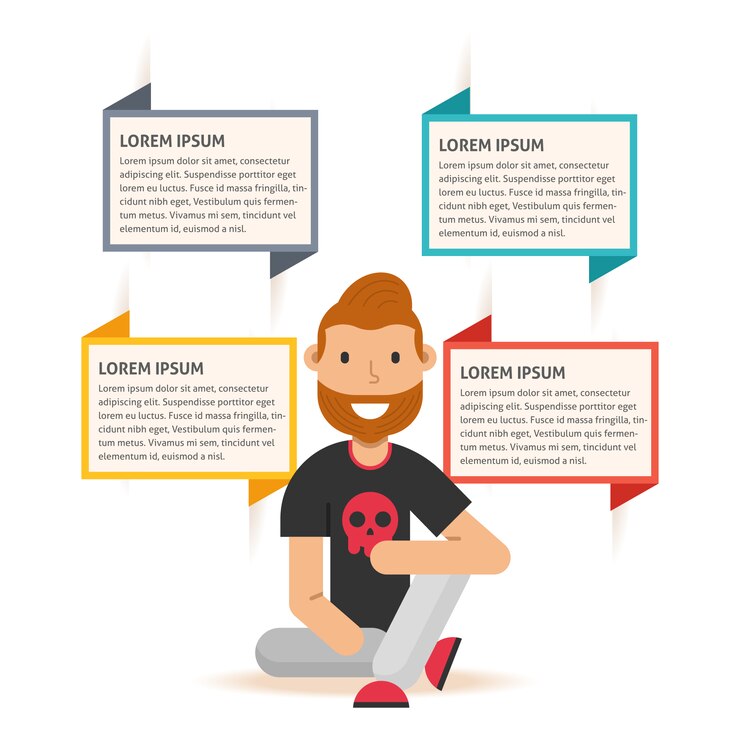 LOREM IPSUM

Lorem ipsum dolor sit amet, consectetur adipiscing elit. Suspendisse porttitor eget lorem eu luctus. Fusce id massa fringilla, tincidunt nibh eget, Vestibulum quis fermentum metus. Vivamus mi sem, tincidunt vel elementum id, euismod a nisl.

LOREM IPSUM

Lorem ipsum dolor sit amet, consectetur adipiscing elit. Suspendisse porttitor eget lorem eu luctus. Fusce id massa fringilla, tincidunt nibh eget, Vestibulum quis fermentum metus. Vivamus mi sem, tincidunt vel elementum id, euismod a nisl.

LOREM IPSUM

Lorem ipsum dolor sit amet, consectetur adipiscing elit. Suspendisse porttitor eget lorem eu luctus. Fusce id massa fringilla, tincidunt nibh eget, Vestibulum quis fermentum metus. Vivamus mi sem, tincidunt vel elementum id, euismod a nisl.

LOREM IPSUM

Lorem ipsum dolor sit amet, consectetur adipiscing elit. Suspendisse porttitor eget lorem eu luctus. Fusce id massa fringilla, tincidunt nibh eget, Vestibulum quis fermentum metus. Vivamus mi sem, tincidunt vel elementum id, euismod a nisl.