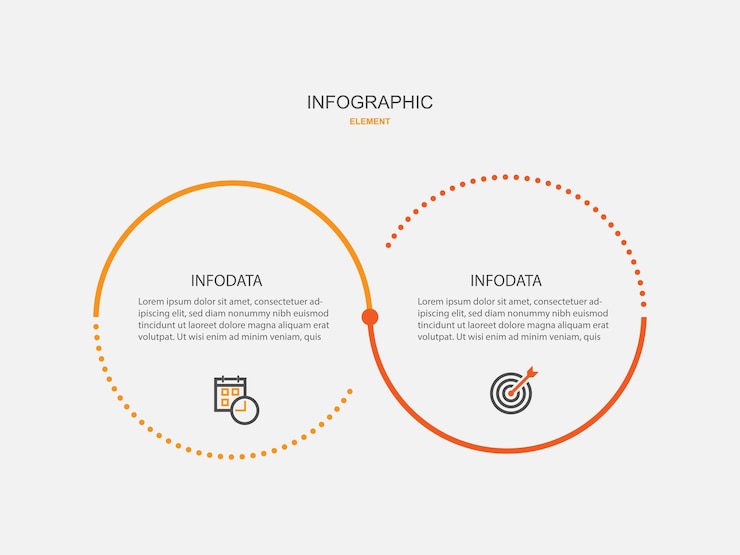 INFOGRAPHIC
ELEMENT

INFODATA
Lorem ipsum dolor sit amet, consectetuer adipiscing elit, sed diam nonummy nibh euismod tincidunt ut laoreet dolore magna aliquam erat volutpat. Ut wisi enim ad minim veniam, quis

INFODATA
Lorem ipsum dolor sit amet, consectetuer adipiscing elit, sed diam nonummy nibh euismod tincidunt ut laoreet dolore magna aliquam erat volutpat. Ut wisi enim ad minim veniam, quis