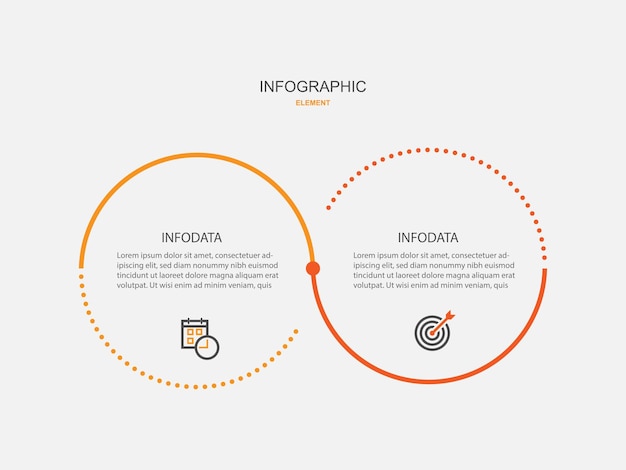 INFOGRAPHIC
ELEMENT

INFODATA
Lorem ipsum dolor sit amet, consectetuer adipiscing elit, sed diam nonummy nibh euismod tincidunt ut laoreet dolore magna aliquam erat volutpat. Ut wisi enim ad minim veniam, quis

INFODATA
Lorem ipsum dolor sit amet, consectetuer adipiscing elit, sed diam nonummy nibh euismod tincidunt ut laoreet dolore magna aliquam erat volutpat. Ut wisi enim ad minim veniam, quis