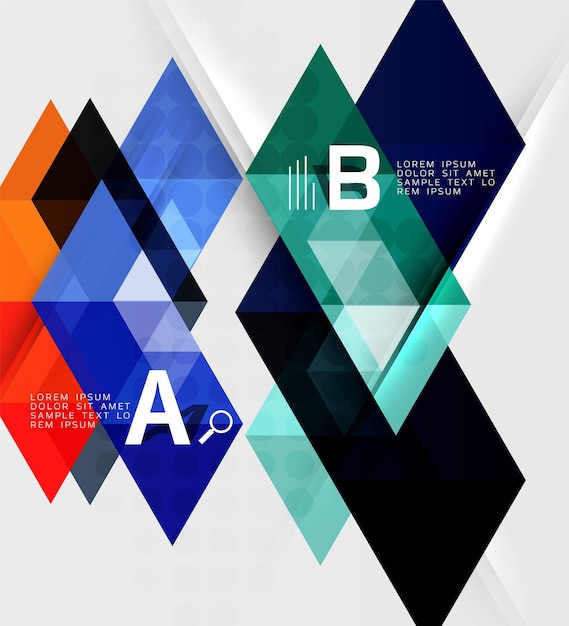 B

LOREM IPSUM
DOLOR SIT AMET
SAMPLE TEXT LO
REM IPSUM

LOREM IPSUM
DOLOR SIT AMET
SAMPLE TEXT LO
REM IPSUM

A