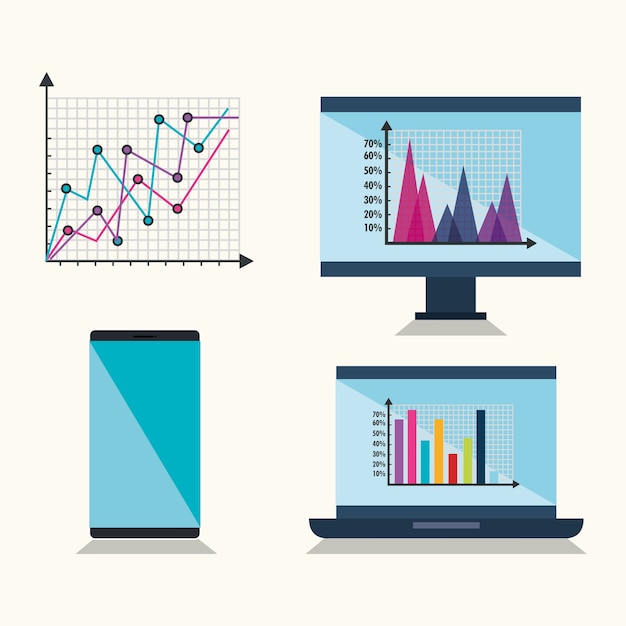 70%
60%
50%
40%
30%
20%
10%

70%
60%
50%
40%
30%
20%
10%