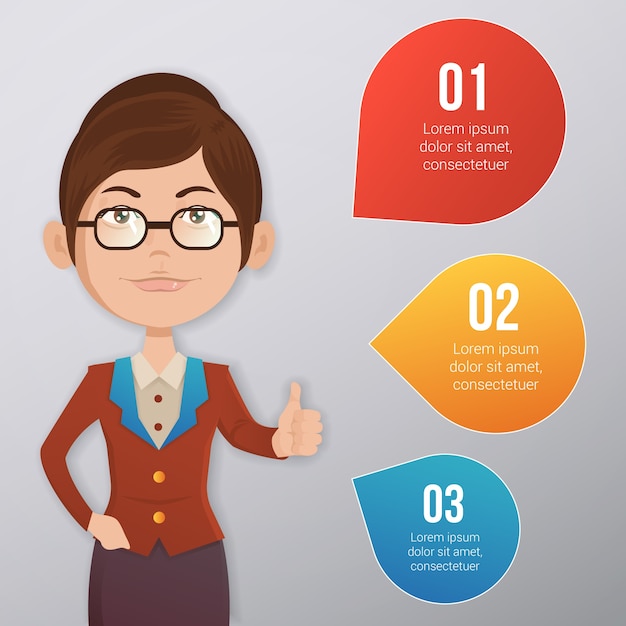 01
Lorem ipsum dolor sit amet, consectetuer

02
Lorem ipsum dolor sit amet, consectetuer

03
Lorem ipsum dolor sit amet, consectetuer