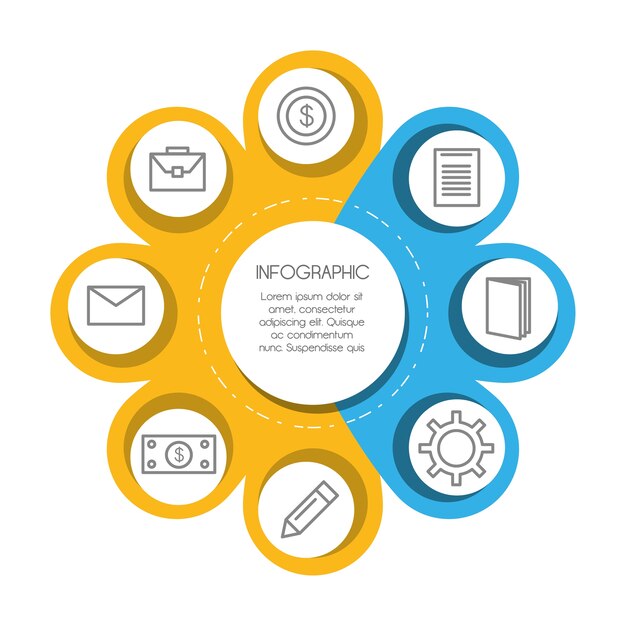 INFOGRAPHIC

Lorem ipsum dolor sit amet, consectetur adipiscing elit. Quisque ac condimentum nunc. Suspendisse quis