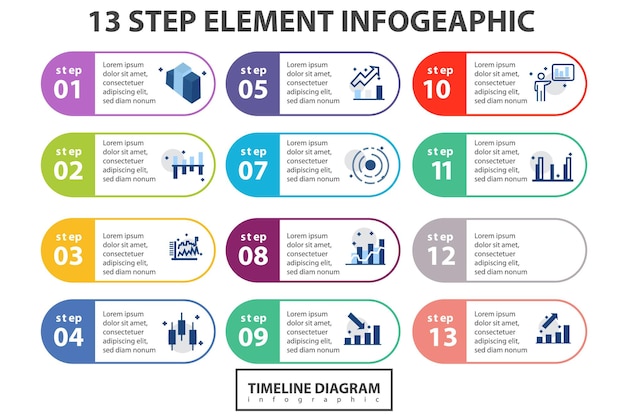 13 STEP ELEMENT INFOGEAPHIC

step
01
Lorem ipsum dolor sit amet, consectetuer adipiscing elit, sed diam nonum

step
02
Lorem ipsum dolor sit amet, consectetuer adipiscing elit, sed diam nonum

step
03
Lorem ipsum dolor sit amet, consectetuer adipiscing elit, sed diam nonum

step
04
Lorem ipsum dolor sit amet, consectetuer adipiscing elit, sed diam nonum

step
05
Lorem ipsum dolor sit amet, consectetuer adipiscing elit, sed diam nonum

step
07
Lorem ipsum dolor sit amet, consectetuer adipiscing elit, sed diam nonum

step
08
Lorem ipsum dolor sit amet, consectetuer adipiscing elit, sed diam nonum

step
09
Lorem ipsum dolor sit amet, consectetuer adipiscing elit, sed diam nonum

step
10
Lorem ipsum dolor sit amet, consectetuer adipiscing elit, sed diam nonum

step
11
Lorem ipsum dolor sit amet, consectetuer adipiscing elit, sed diam nonum

step
12
Lorem ipsum dolor sit amet, consectetuer adipiscing elit, sed diam nonum

step
13
Lorem ipsum dolor sit amet, consectetuer adipiscing elit, sed diam nonum

TIMELINE DIAGRAM
infographic