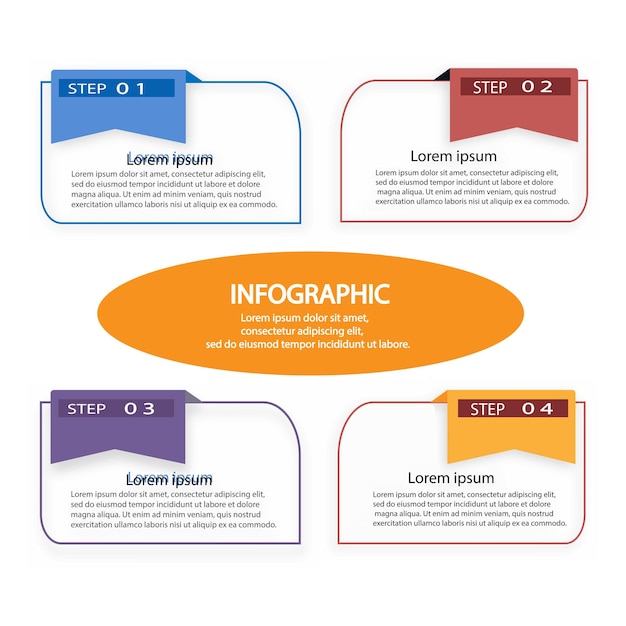 STEP 01

Lorem ipsum

Lorem ipsum dolor sit amet, consectetur adipiscing elit, sed do eiusmod tempor incididunt ut labore et dolore magna aliqua. Ut enim ad minim veniam, quis nostrud exercitation ullamco laboris nisi ut aliquip ex ea commodo.

STEP 02

Lorem ipsum

Lorem ipsum dolor sit amet, consectetur adipiscing elit, sed do eiusmod tempor incididunt ut labore et dolore magna aliqua. Ut enim ad minim veniam, quis nostrud exercitation ullamco laboris nisi ut aliquip ex ea commodo.

INFOGRAPHIC

Lorem ipsum dolor sit amet, consectetur adipiscing elit, sed do eiusmod tempor incididunt ut labore.

STEP 03

Lorem ipsum

Lorem ipsum dolor sit amet, consectetur adipiscing elit, sed do eiusmod tempor incididunt ut labore et dolore magna aliqua. Ut enim ad minim veniam, quis nostrud exercitation ullamco laboris nisi ut aliquip ex ea commodo.

STEP 04

Lorem ipsum

Lorem ipsum dolor sit amet, consectetur adipiscing elit, sed do eiusmod tempor incididunt ut labore et dolore magna aliqua. Ut enim ad minim veniam, quis nostrud exercitation ullamco laboris nisi ut aliquip ex ea commodo.