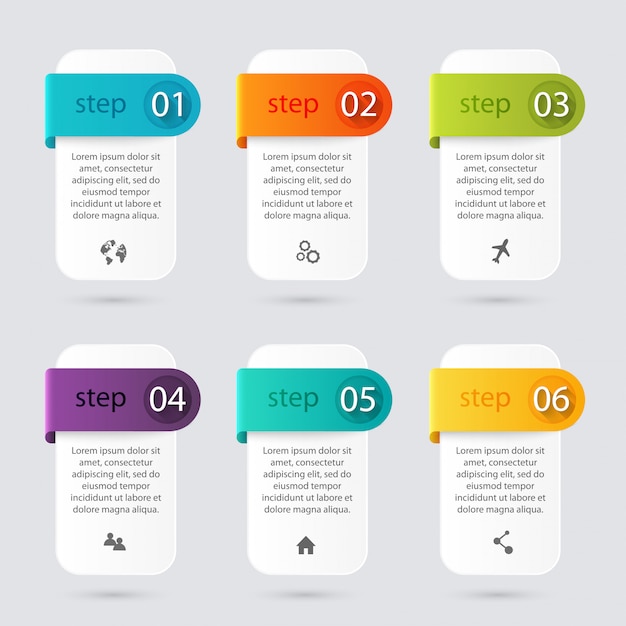 step 01

Lorem ipsum dolor sit amet, consectetur adipiscing elit, sed do eiusmod tempor incididunt ut labore et dolore magna aliqua.

step 02

Lorem ipsum dolor sit amet, consectetur adipiscing elit, sed do eiusmod tempor incididunt ut labore et dolore magna aliqua.

step 03

Lorem ipsum dolor sit amet, consectetur adipiscing elit, sed do eiusmod tempor incididunt ut labore et dolore magna aliqua.

step 04

Lorem ipsum dolor sit amet, consectetur adipiscing elit, sed do eiusmod tempor incididunt ut labore et dolore magna aliqua.

step 05

Lorem ipsum dolor sit amet, consectetur adipiscing elit, sed do eiusmod tempor incididunt ut labore et dolore magna aliqua.

step 06

Lorem ipsum dolor sit amet, consectetur adipiscing elit, sed do eiusmod tempor incididunt ut labore et dolore magna aliqua.