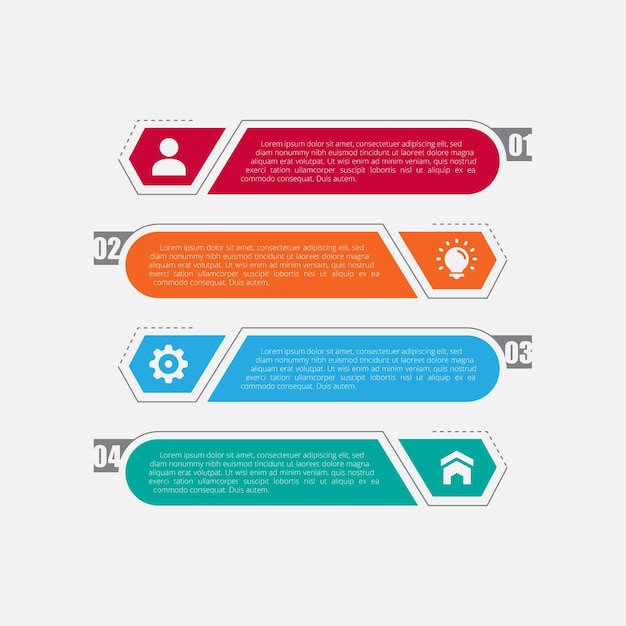 Lorem ipsum dolor sit amet, consectetuer adipiscing elit, sed diam nonummy nibh euismod tincidunt ut laoreet dolore magna aliquam erat volutpat. Ut wisi enim ad minim veniam, quis nostrud exerci tation ullamcorper suscipit lobortis nisl ut aliquip ex ea commodo consequat. Duis autem.

01

02

Lorem ipsum dolor sit amet, consectetuer adipiscing elit, sed diam nonummy nibh euismod tincidunt ut laoreet dolore magna aliquam erat volutpat. Ut wisi enim ad minim veniam, quis nostrud exerci tation ullamcorper suscipit lobortis nisl ut aliquip ex ea commodo consequat. Duis autem.

Lorem ipsum dolor sit amet, consectetuer adipiscing elit, sed diam nonummy nibh euismod tincidunt ut laoreet dolore magna aliquam erat volutpat. Ut wisi enim ad minim veniam, quis nostrud exerci tation ullamcorper suscipit lobortis nisl ut aliquip ex ea commodo consequat. Duis autem.

03

04

Lorem ipsum dolor sit amet, consectetuer adipiscing elit, sed diam nonummy nibh euismod tincidunt ut laoreet dolore magna aliquam erat volutpat. Ut wisi enim ad minim veniam, quis nostrud exerci tation ullamcorper suscipit lobortis nisl ut aliquip ex ea commodo consequat. Duis autem.