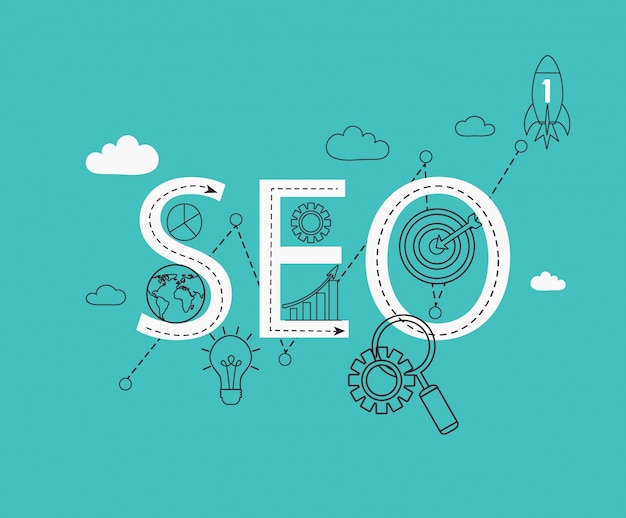 1

SEO