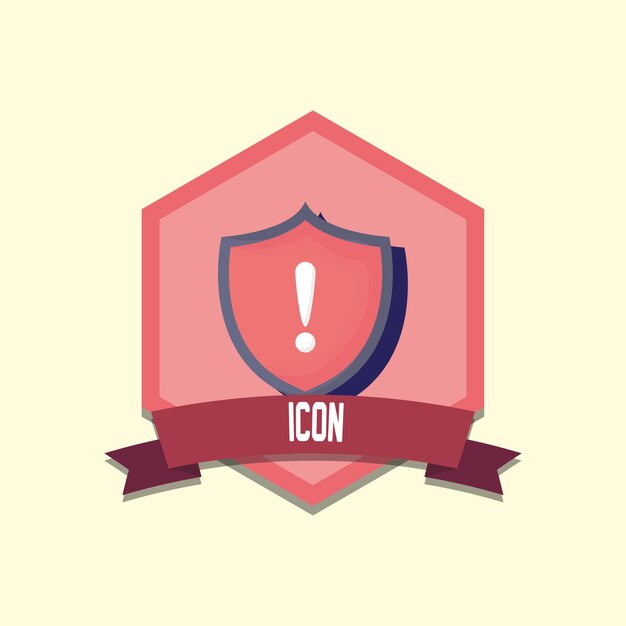 !

ICON