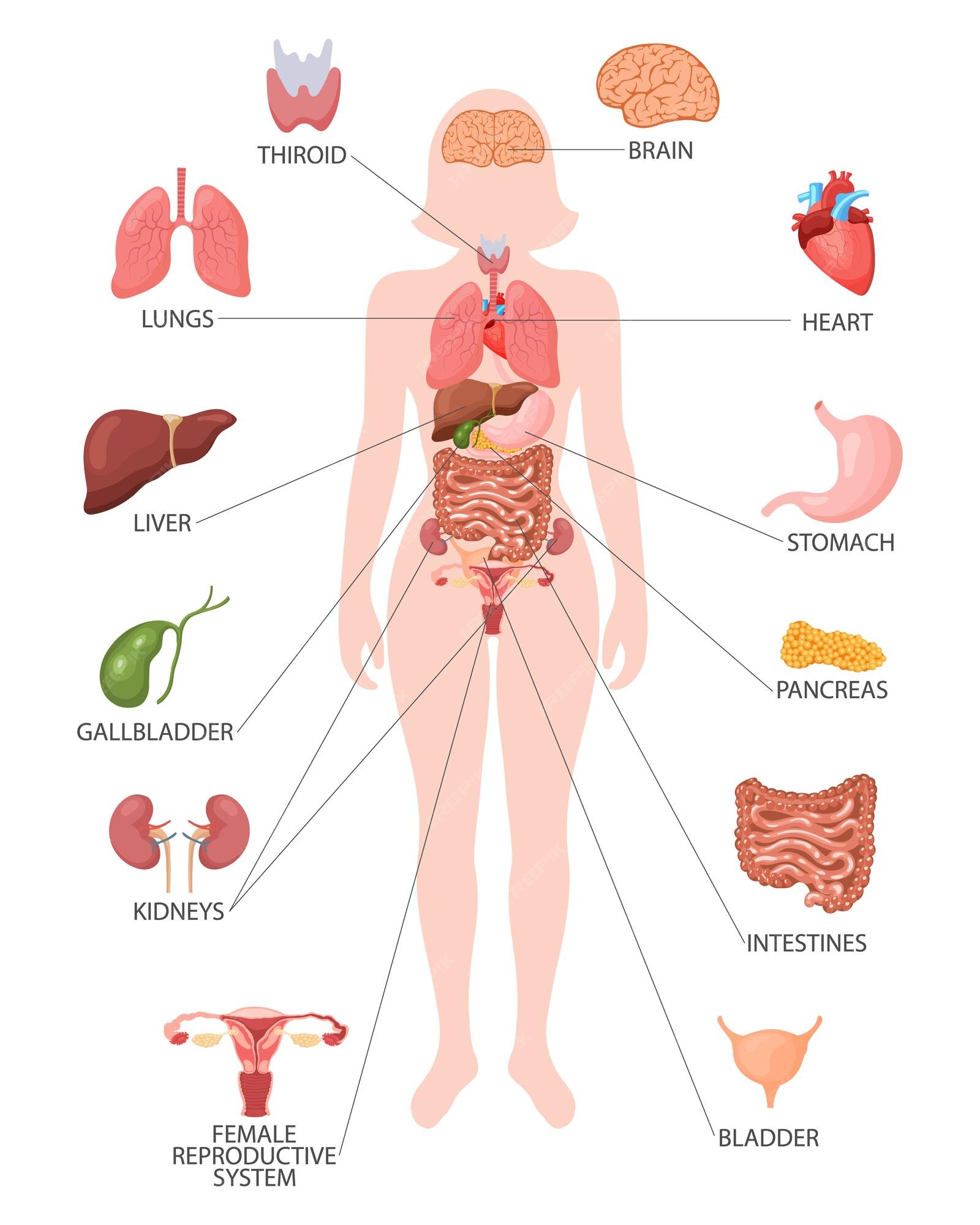 THIROID

BRAIN

LUNGS

HEART

LIVER

STOMACH

GALLBLADDER

PANCREAS

KIDNEYS

INTESTINES

FEMALE REPRODUCTIVE SYSTEM

BLADDER