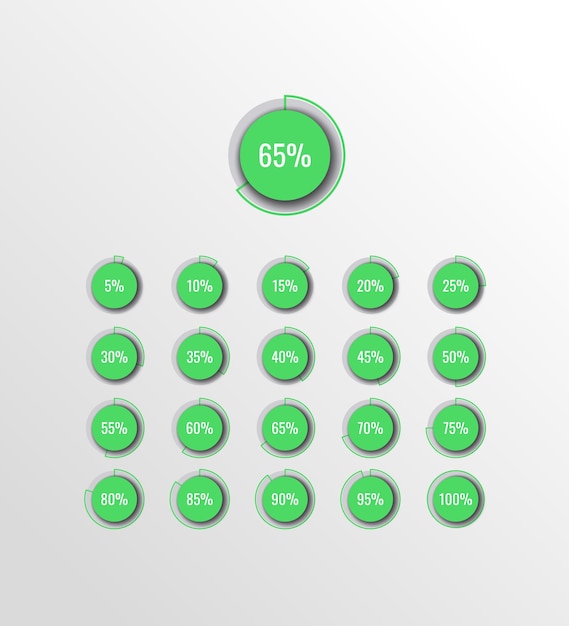 65%

5% 10% 15% 20% 25%

30% 35% 40% 45% 50%

55% 60% 65% 70% 75%

80% 85% 90% 95% 100%