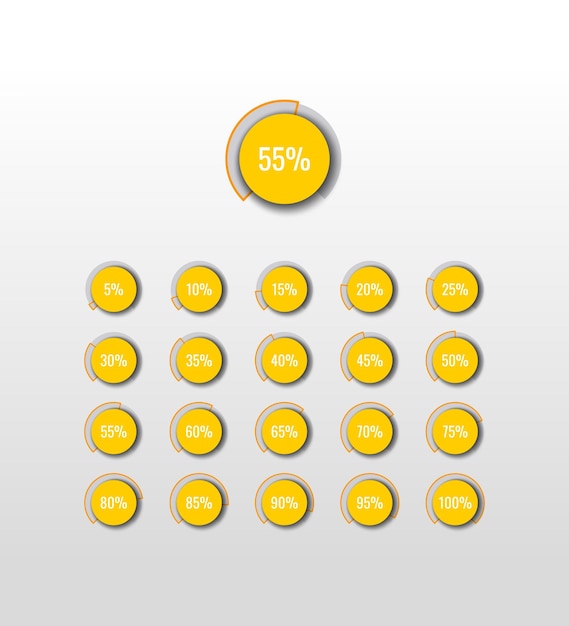 55%

5% 10% 15% 20% 25%

30% 35% 40% 45% 50%

55% 60% 65% 70% 75%

80% 85% 90% 95% 100%