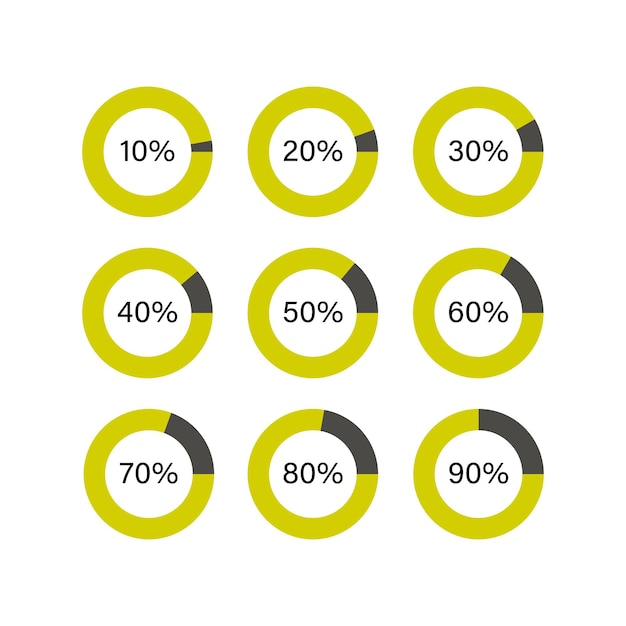 10%

20%

30%

40%

50%

60%

70%

80%

90%