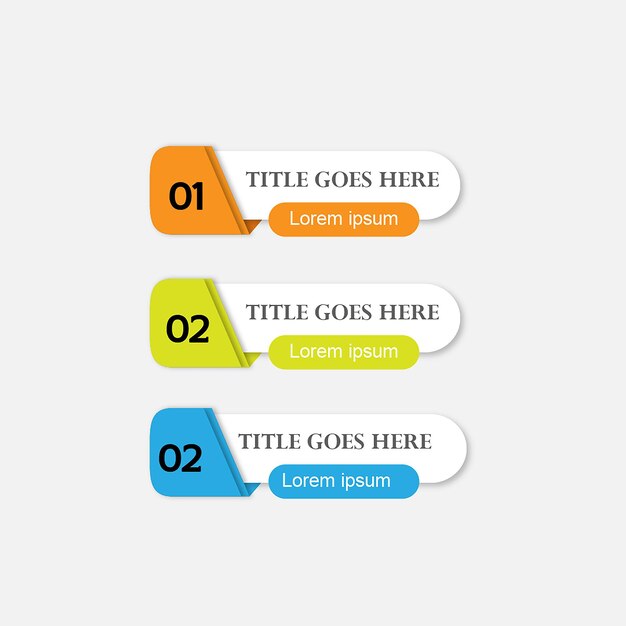 01
TITLE GOES HERE
Lorem ipsum

02
TITLE GOES HERE
Lorem ipsum

02
TITLE GOES HERE
Lorem ipsum