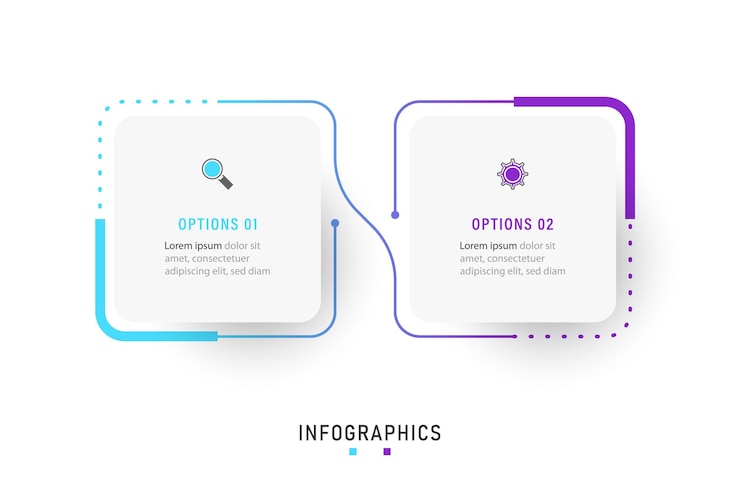 OPTIONS 01

Lorem ipsum dolor sit amet, consectetuer adipiscing elit, sed diam

OPTIONS 02

Lorem ipsum dolor sit amet, consectetuer adipiscing elit, sed diam

INFOGRAPHICS