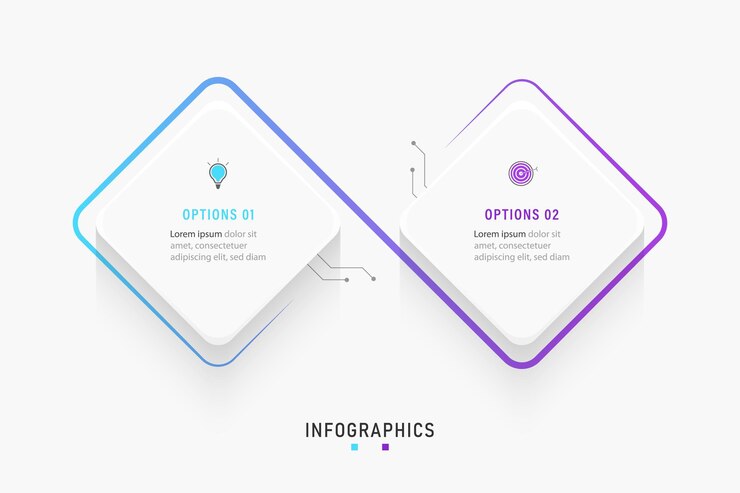 OPTIONS 01

Lorem ipsum dolor sit amet, consectetuer adipiscing elit, sed diam

OPTIONS 02

Lorem ipsum dolor sit amet, consectetuer adipiscing elit, sed diam

INFOGRAPHICS