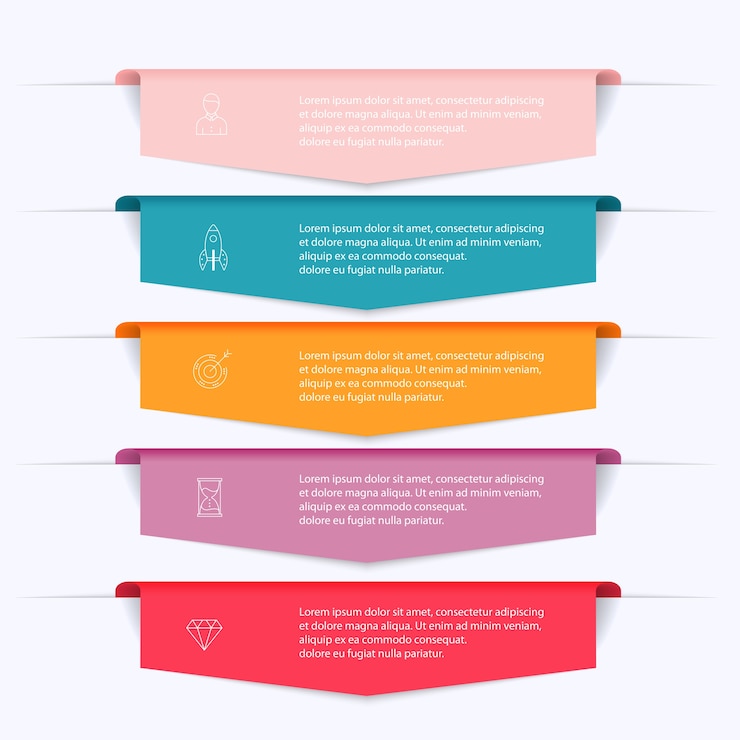 Lorem ipsum dolor sit amet, consectetur adipiscing et dolore magna aliqua. Ut enim ad minim veniam, aliquip ex ea commodo consequat. dolore eu fugiat nulla pariatur.

Lorem ipsum dolor sit amet, consectetur adipiscing et dolore magna aliqua. Ut enim ad minim veniam, aliquip ex ea commodo consequat. dolore eu fugiat nulla pariatur.

Lorem ipsum dolor sit amet, consectetur adipiscing et dolore magna aliqua. Ut enim ad minim veniam, aliquip ex ea commodo consequat. dolore eu fugiat nulla pariatur.

Lorem ipsum dolor sit amet, consectetur adipiscing et dolore magna aliqua. Ut enim ad minim veniam, aliquip ex ea commodo consequat. dolore eu fugiat nulla pariatur.

Lorem ipsum dolor sit amet, consectetur adipiscing et dolore magna aliqua. Ut enim ad minim veniam, aliquip ex ea commodo consequat. dolore eu fugiat nulla pariatur.