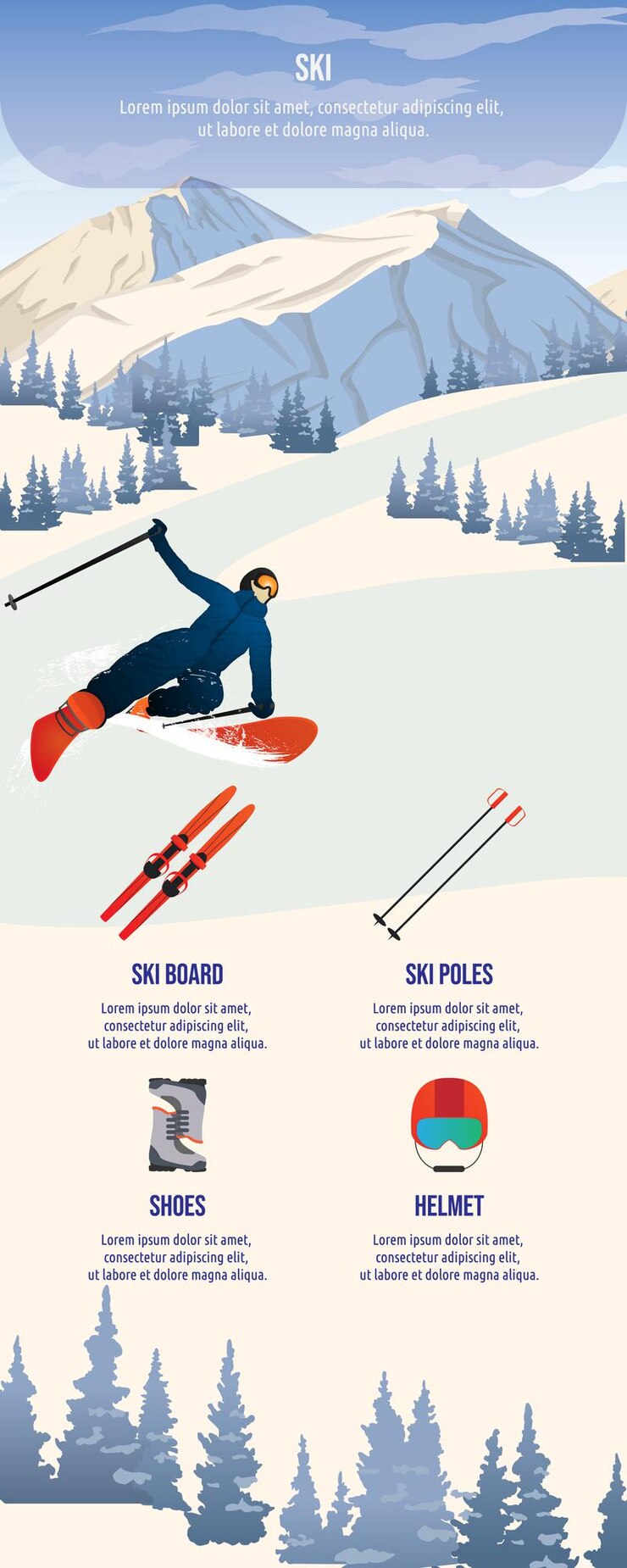 SKI

Lorem ipsum dolor sit amet, consectetur adipiscing elit, ut labore et dolore magna aliqua.

SKI BOARD

Lorem ipsum dolor sit amet, consectetur adipiscing elit, ut labore et dolore magna aliqua.

SKI POLES

Lorem ipsum dolor sit amet, consectetur adipiscing elit, ut labore et dolore magna aliqua.

SHOES

Lorem ipsum dolor sit amet, consectetur adipiscing elit, ut labore et dolore magna aliqua.

HELMET

Lorem ipsum dolor sit amet, consectetur adipiscing elit, ut labore et dolore magna aliqua.