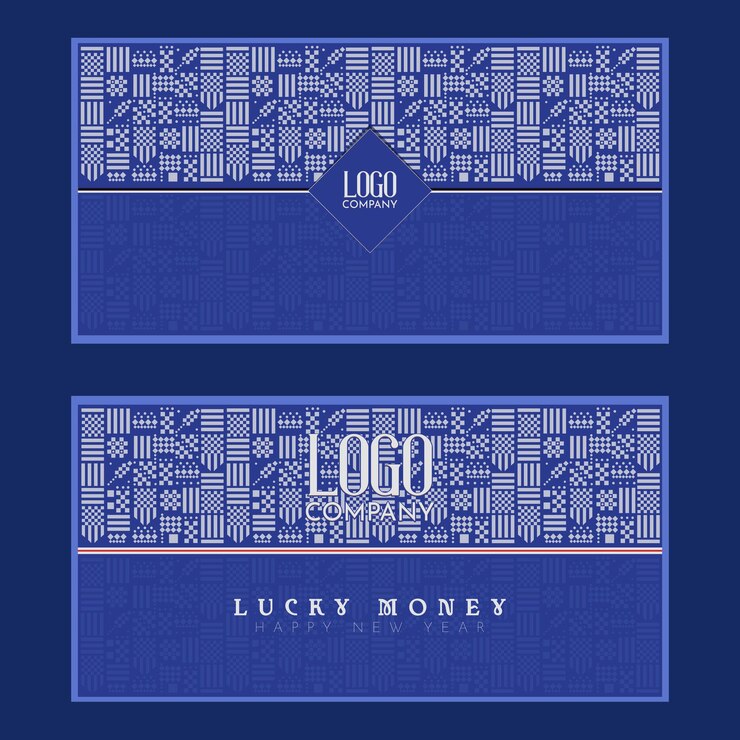 LOGO
COMPANY

LOGO
COMPANY

LUCKY MONEY
HAPPY NEW YEAR