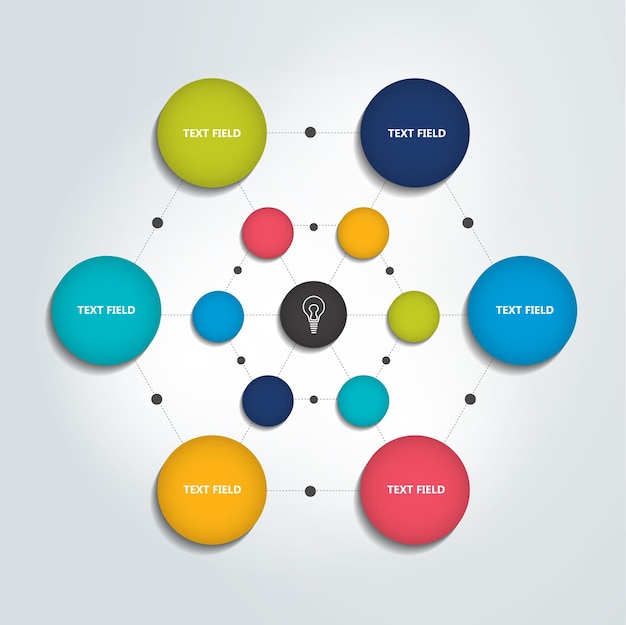 TEXT FIELD

TEXT FIELD

TEXT FIELD

TEXT FIELD

TEXT FIELD

TEXT FIELD