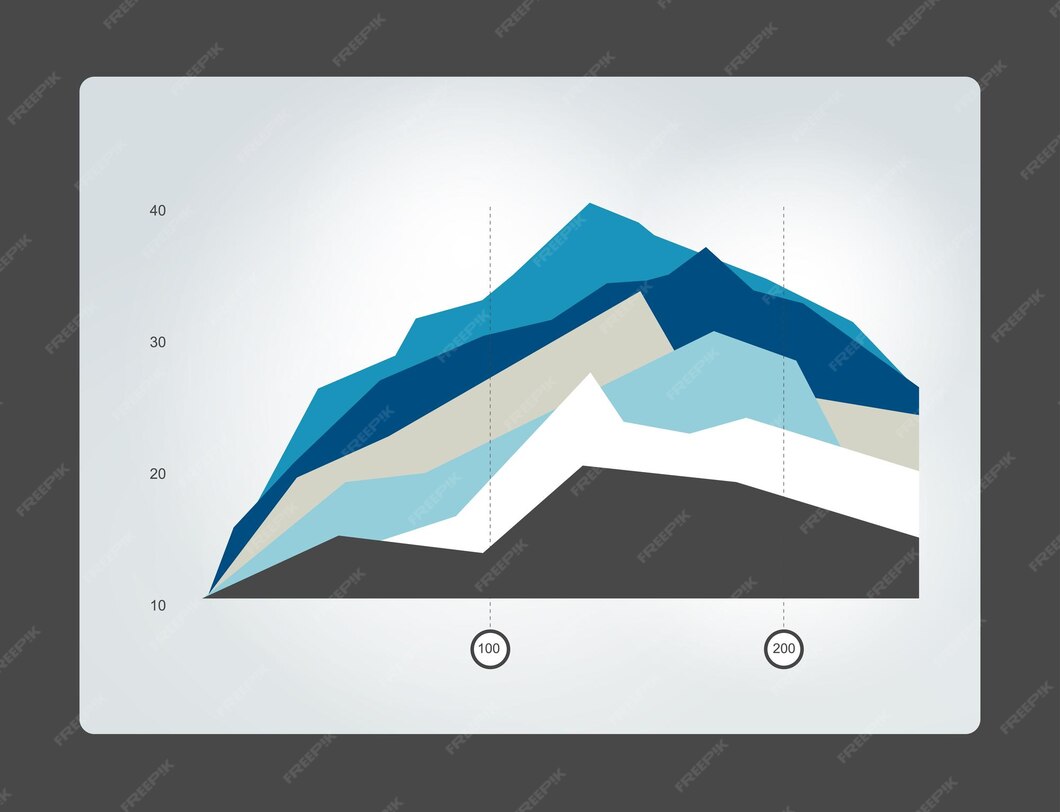 40
30
20
10
100
200
FREEPIK