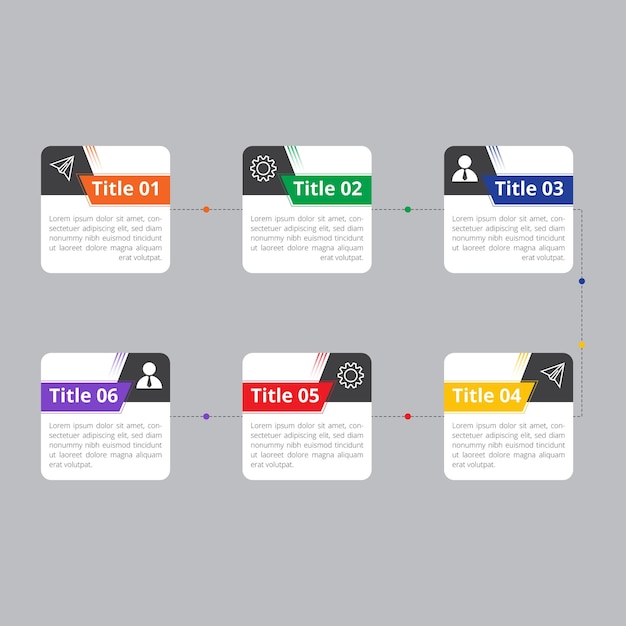 Title 01

Lorem ipsum dolor sit amet, consectetuer adipiscing elit, sed diam nonummy nibh euismod tincidunt ut laoreet dolore magna aliquam erat volutpat.

Title 02

Lorem ipsum dolor sit amet, consectetuer adipiscing elit, sed diam nonummy nibh euismod tincidunt ut laoreet dolore magna aliquam erat volutpat.

Title 03

Lorem ipsum dolor sit amet, consectetuer adipiscing elit, sed diam nonummy nibh euismod tincidunt ut laoreet dolore magna aliquam erat volutpat.

Title 06

Lorem ipsum dolor sit amet, consectetuer adipiscing elit, sed diam nonummy nibh euismod tincidunt ut laoreet dolore magna aliquam erat volutpat.

Title 05

Lorem ipsum dolor sit amet, consectetuer adipiscing elit, sed diam nonummy nibh euismod tincidunt ut laoreet dolore magna aliquam erat volutpat.

Title 04

Lorem ipsum dolor sit amet, consectetuer adipiscing elit, sed diam nonummy nibh euismod tincidunt ut laoreet dolore magna aliquam erat volutpat.