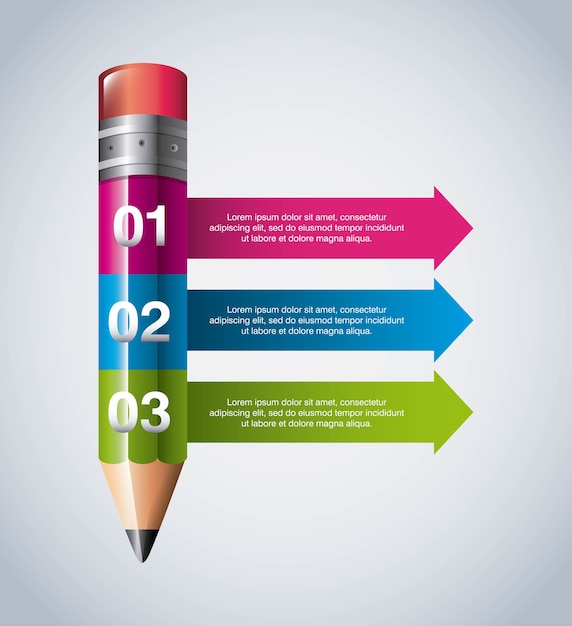 01

Lorem ipsum dolor sit amet, consectetur adipiscing elit, sed do eiusmod tempor incididunt ut labore et dolore magna aliqua.

02

Lorem ipsum dolor sit amet, consectetur adipiscing elit, sed do eiusmod tempor incididunt ut labore et dolore magna aliqua.

03

Lorem ipsum dolor sit amet, consectetur adipiscing elit, sed do eiusmod tempor incididunt ut labore et dolore magna aliqua.